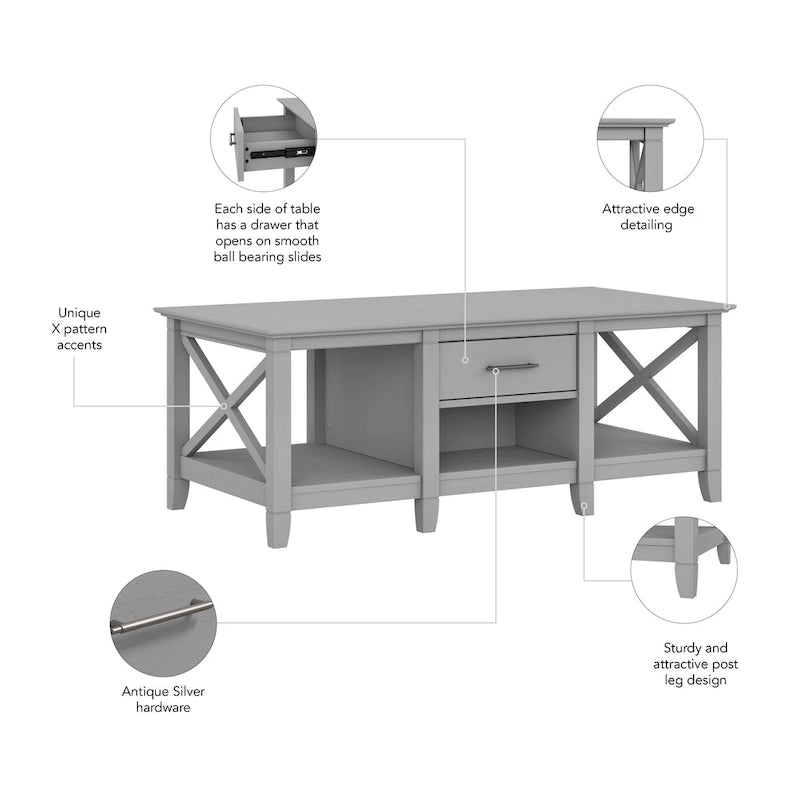 Each side of table has a drawer that opens on smooth ball bearing slides

Attractive edge detailing

Unique X pattern accents

Antique Silver hardware

Sturdy and attractive post leg design